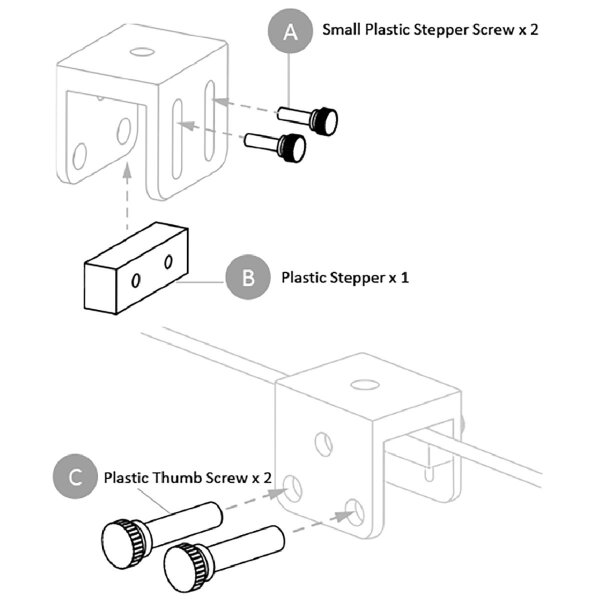 A Small Plastic Stepper Screw x 2

B Plastic Stepper x 1

C Plastic Thumb Screw x 2