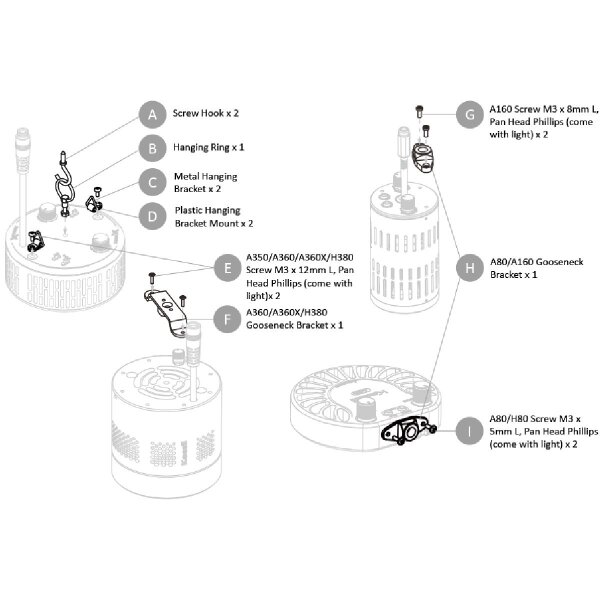 A Screw Hook x 2

B Hanging Ring x 1

C Metal Hanging Bracket x 2

D Plastic Hanging Bracket Mount x 2

E A350/A360/A360X/H380 Screw M3 x 12mm L, Pan Head Phillips (come with light)x 2

F A360/A360X/H380 Gooseneck Bracket x 1

G A160 Screw M3 x 8mm L, Pan Head Phillips (come with light) x 2

H A80/A160 Gooseneck Bracket x 1

I A80/H80 Screw M3 x 5mm L, Pan Head Phillips (come with light) x 2