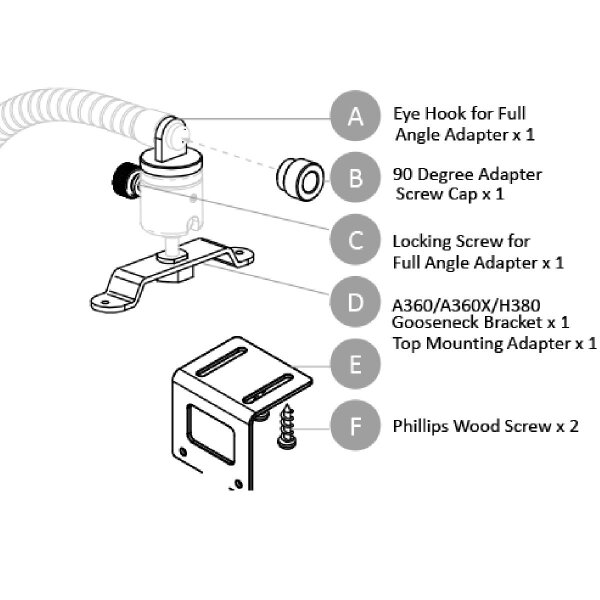 A Eye Hook for Full Angle Adapter x 1

B 90 Degree Adapter Screw Cap x 1

C Locking Screw for Full Angle Adapter x 1

D A360/A360X/H380 Gooseneck Bracket x 1

Top Mounting Adapter x 1

E

F Phillips Wood Screw x 2